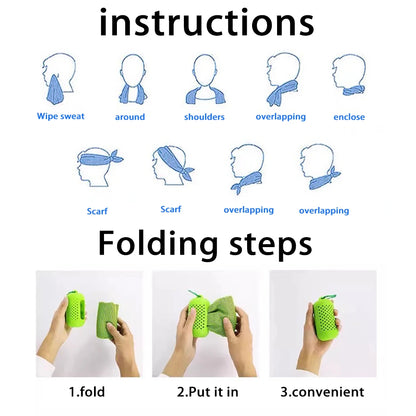 instructions

Wipe sweat around shoulders overlapping enclose

Scarf Scarf overlapping overlapping

Folding steps

1.fold 2.Put it in 3.convenient