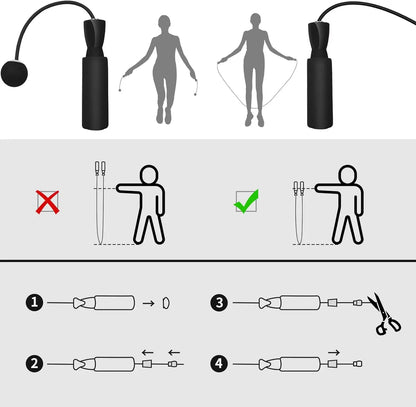 1

3

2

4