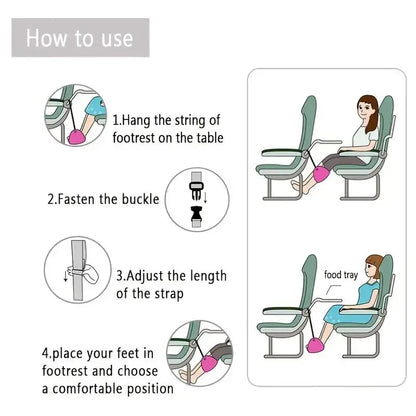 How to use

1.Hang the string of footrest on the table

2.Fasten the buckle

3.Adjust the length of the strap

4.place your feet in footrest and choose a comfortable position

food tray