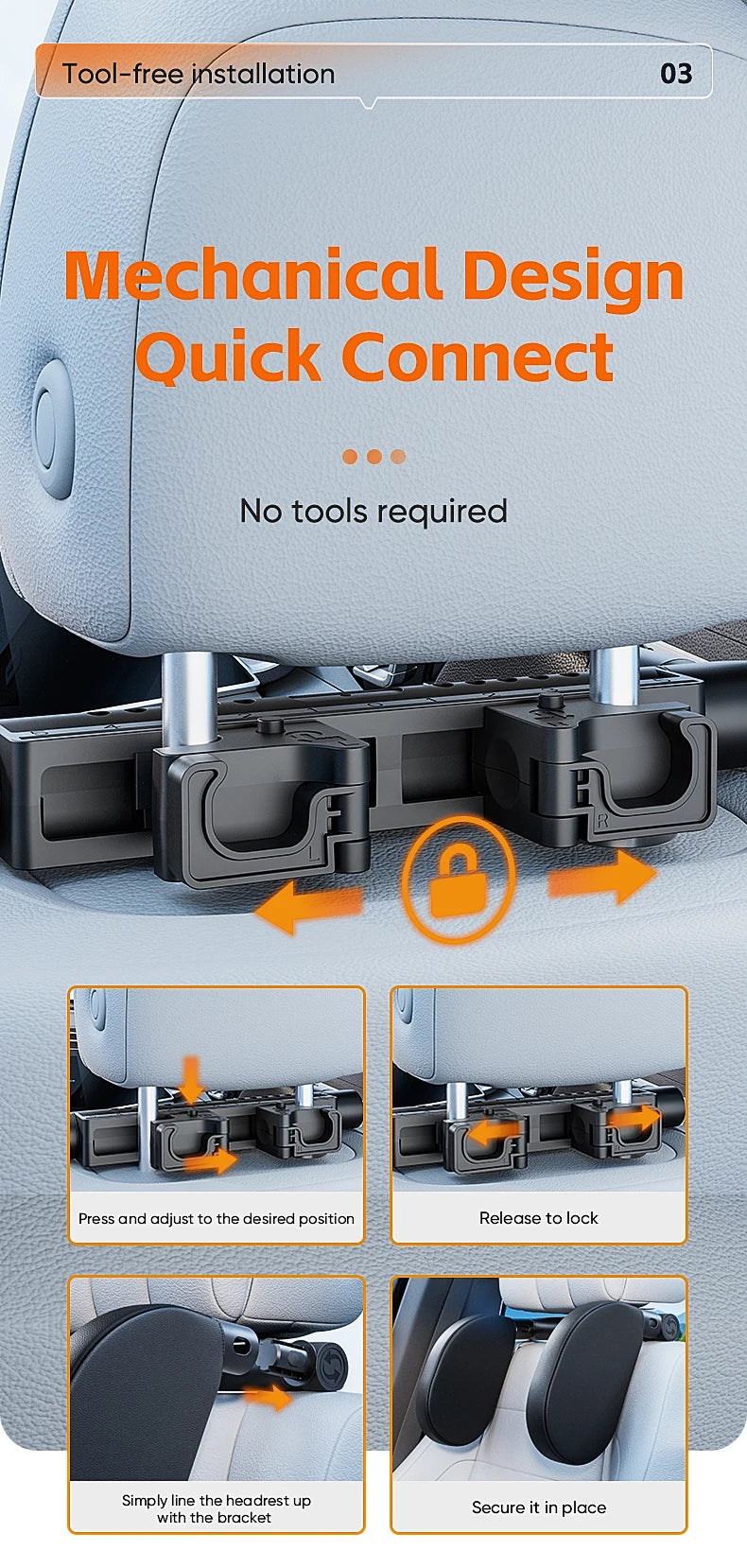 Tool-free installation 03

Mechanical Design
Quick Connect

No tools required

L

R

Press and adjust to the desired position

Release to lock

Simply line the headrest up with the bracket

Secure it in place