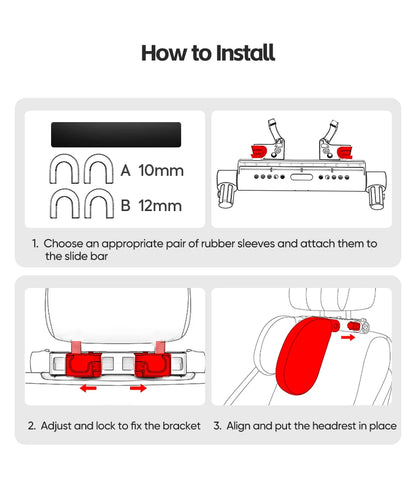 How to Install

A 10mm

B 12mm

1. Choose an appropriate pair of rubber sleeves and attach them to the slide bar

2. Adjust and lock to fix the bracket

3. Align and put the headrest in place