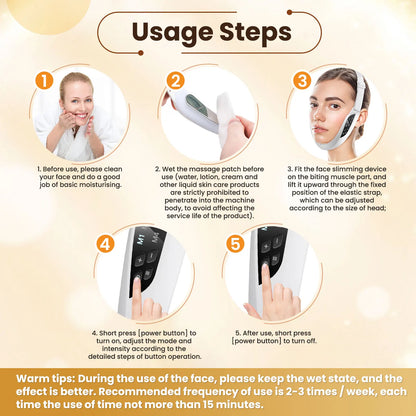 Usage Steps

1

1. Before use, please clean your face and do a good job of basic moisturising.

2

2. Wet the massage patch before use (water, lotion, cream and other liquid skin care products are strictly prohibited to penetrate into the machine body, to avoid affecting the service life of the product).

3

3. Fit the face slimming device on the biting muscle part, and lift it upward through the fixed position of the elastic strap, which can be adjusted according to the size of head;

4

M1 M4

4. Short press [power button] to turn on, adjust the mode and intensity according to the detailed steps of button operation.

5

5. After use, short press [power button] to turn off.

Warm tips: During the use of the face, please keep the wet state, and the effect is better. Recommended frequency of use is 2-3 times / week, each time the use of time not more than 15 minutes.